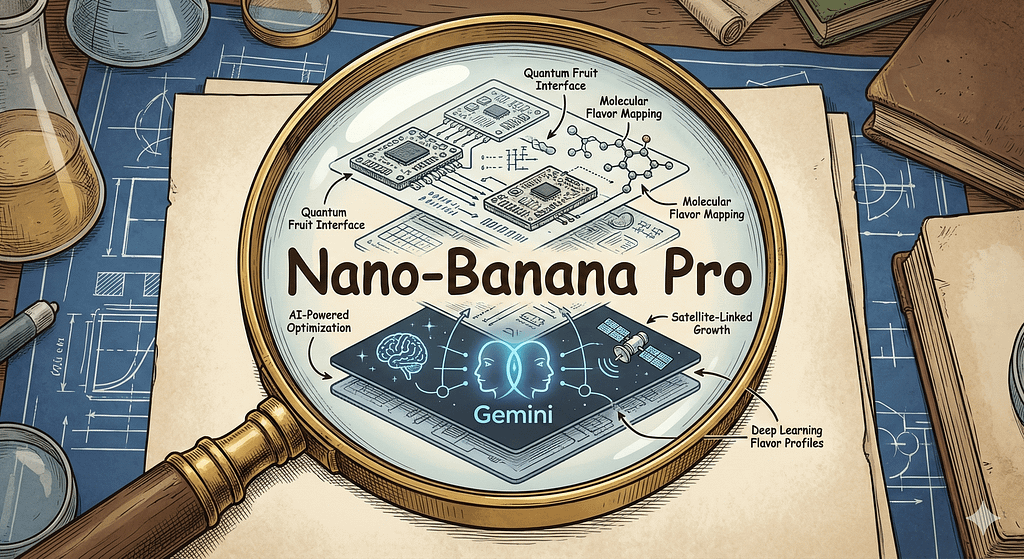 Quantum Fruit Interface

Molecular Flavor Mapping

Quantum Fruit Interface

Molecular Flavor Mapping

Nano-Banana Pro

AI-Powered Optimization

Satellite-Linked Growth

Gemini

Deep Learning Flavor Profiles